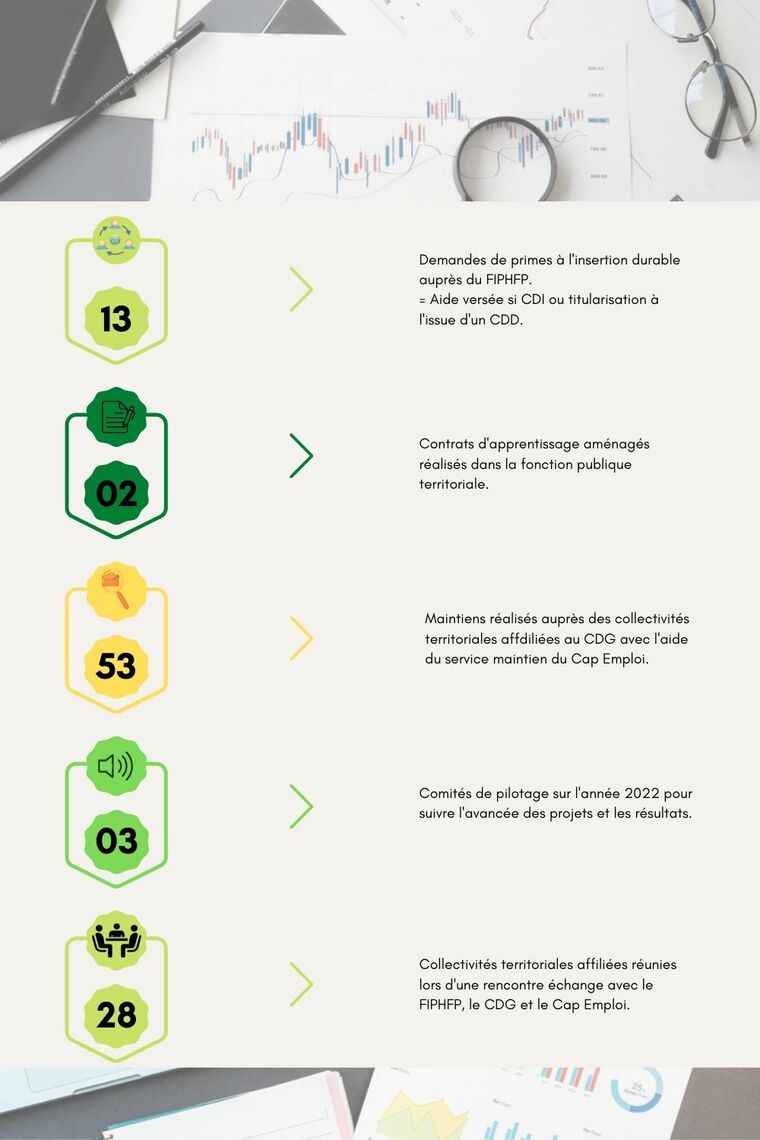 13

Demandes de primes à l'insertion durable auprès du FIPHFP.
= Aide versée si CDI ou titularisation à l'issue d'un CDD.

02

Contrats d'apprentissage aménagés réalisés dans la fonction publique territoriale.

53

Maintiens réalisés auprès des collectivités territoriales affdiliées au CDG avec l'aide du service maintien du Cap Emploi.

03

Comités de pilotage sur l'année 2022 pour suivre l'avancée des projets et les résultats.

28

Collectivités territoriales affiliées réunies lors d'une rencontre échange avec le FIPHFP, le CDG et le Cap Emploi.